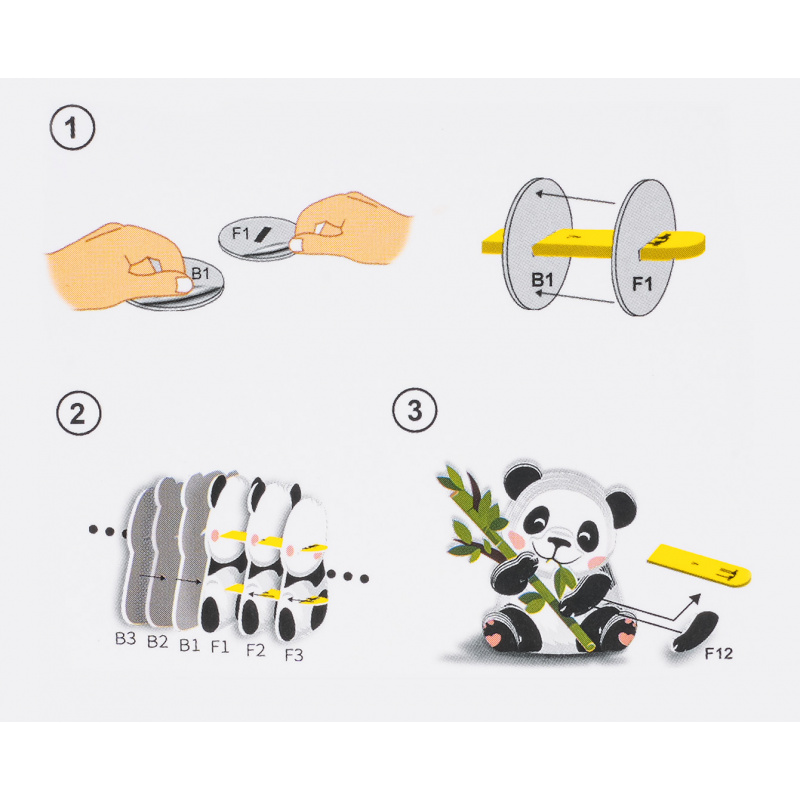 1

F1

B1

B1

F1

2

B3 B2 B1 F1 F2 F3

3

F12