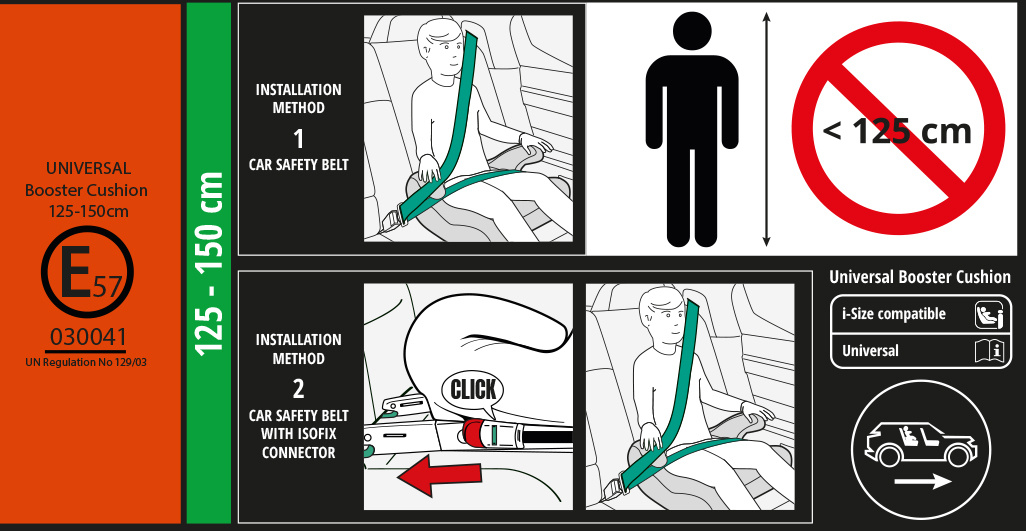 UNIVERSAL
Booster Cushion
125-150cm

E57

030041
UN Regulation No 129/03

125 - 150 cm

INSTALLATION METHOD
1
CAR SAFETY BELT

< 125 cm

INSTALLATION METHOD
2
CAR SAFETY BELT WITH ISOFIX CONNECTOR

CLICK

Universal Booster Cushion

i-Size compatible

Universal