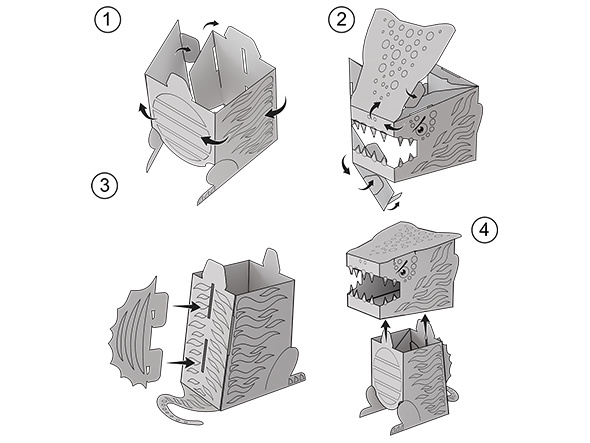 1

2

3

4