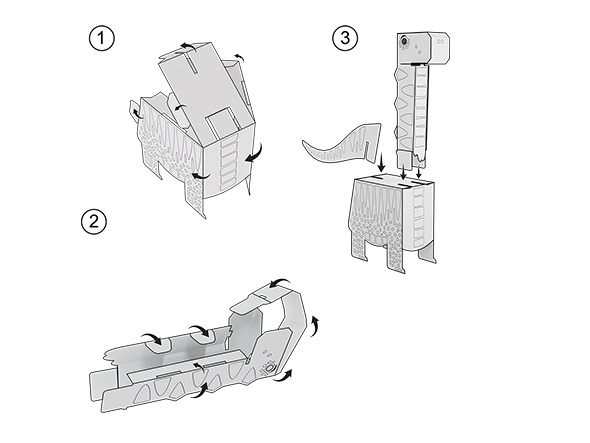 1

3

2